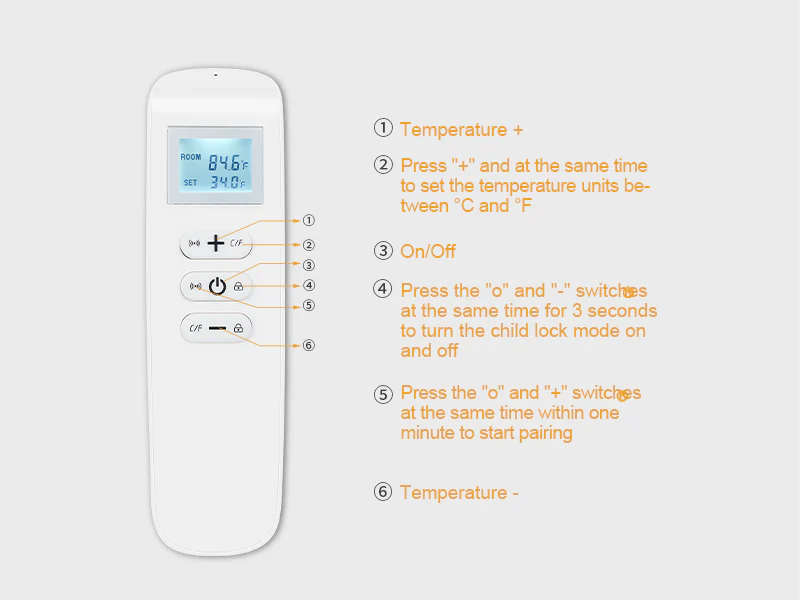 ROOM 84.6°F
SET 34.0°F

+ C/F
C/F −

① ② ③ ④ ⑤ ⑥

① Temperature +

② Press "+" and at the same time to set the temperature units between °C and °F

③ On/Off

④ Press the "o" and "-" switches at the same time for 3 seconds to turn the child lock mode on and off

⑤ Press the "o" and "+" switches at the same time within one minute to start pairing

⑥ Temperature -